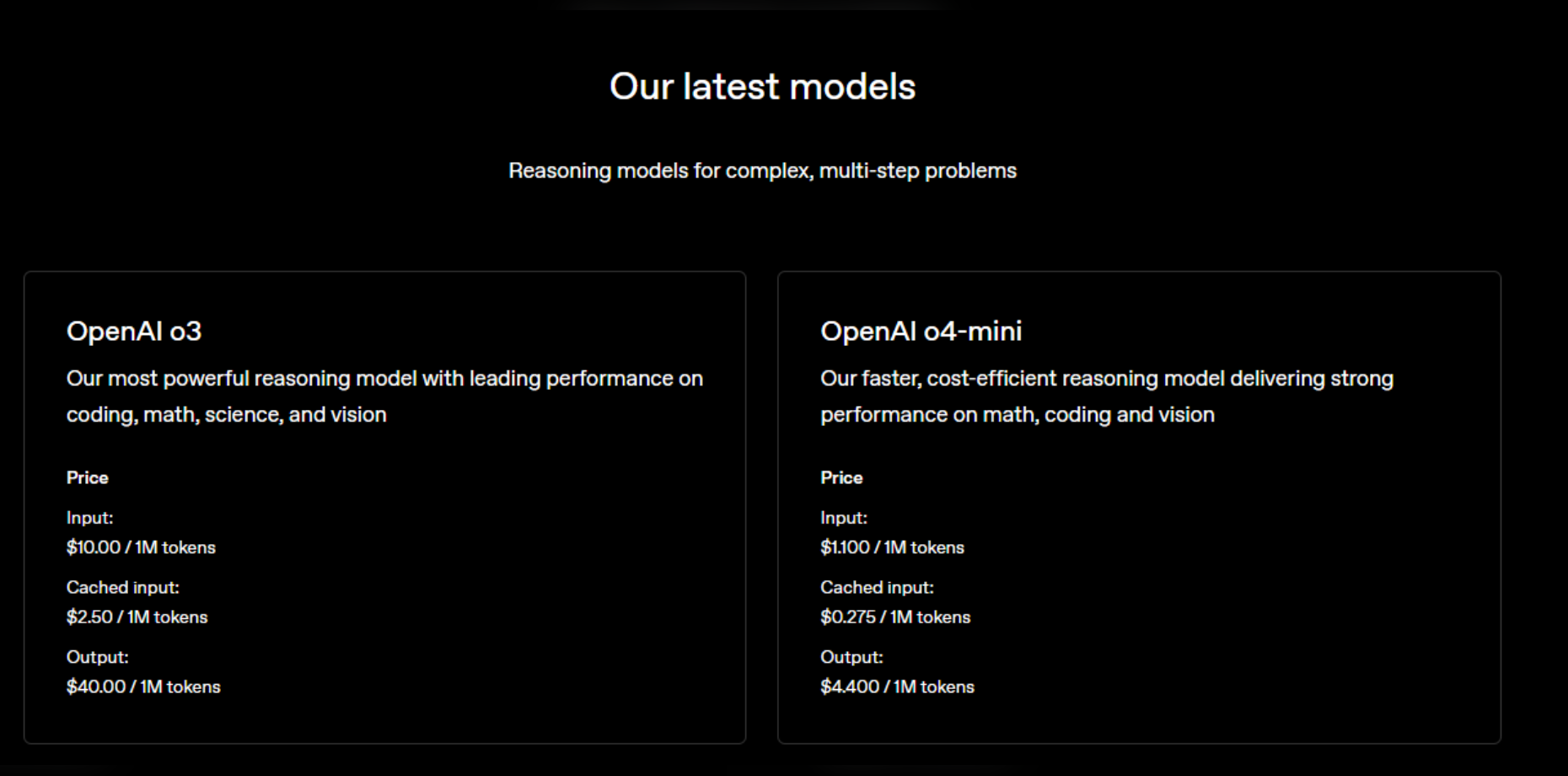 Our latest models

Reasoning models for complex, multi-step problems

OpenAI o3

Our most powerful reasoning model with leading performance on coding, math, science, and vision

Price

Input:
$10.00 / 1M tokens

Cached input:
$2.50 / 1M tokens

Output:
$40.00 / 1M tokens

OpenAI o4-mini

Our faster, cost-efficient reasoning model delivering strong performance on math, coding and vision

Price

Input:
$1.100 / 1M tokens

Cached input:
$0.275 / 1M tokens

Output:
$4.400 / 1M tokens